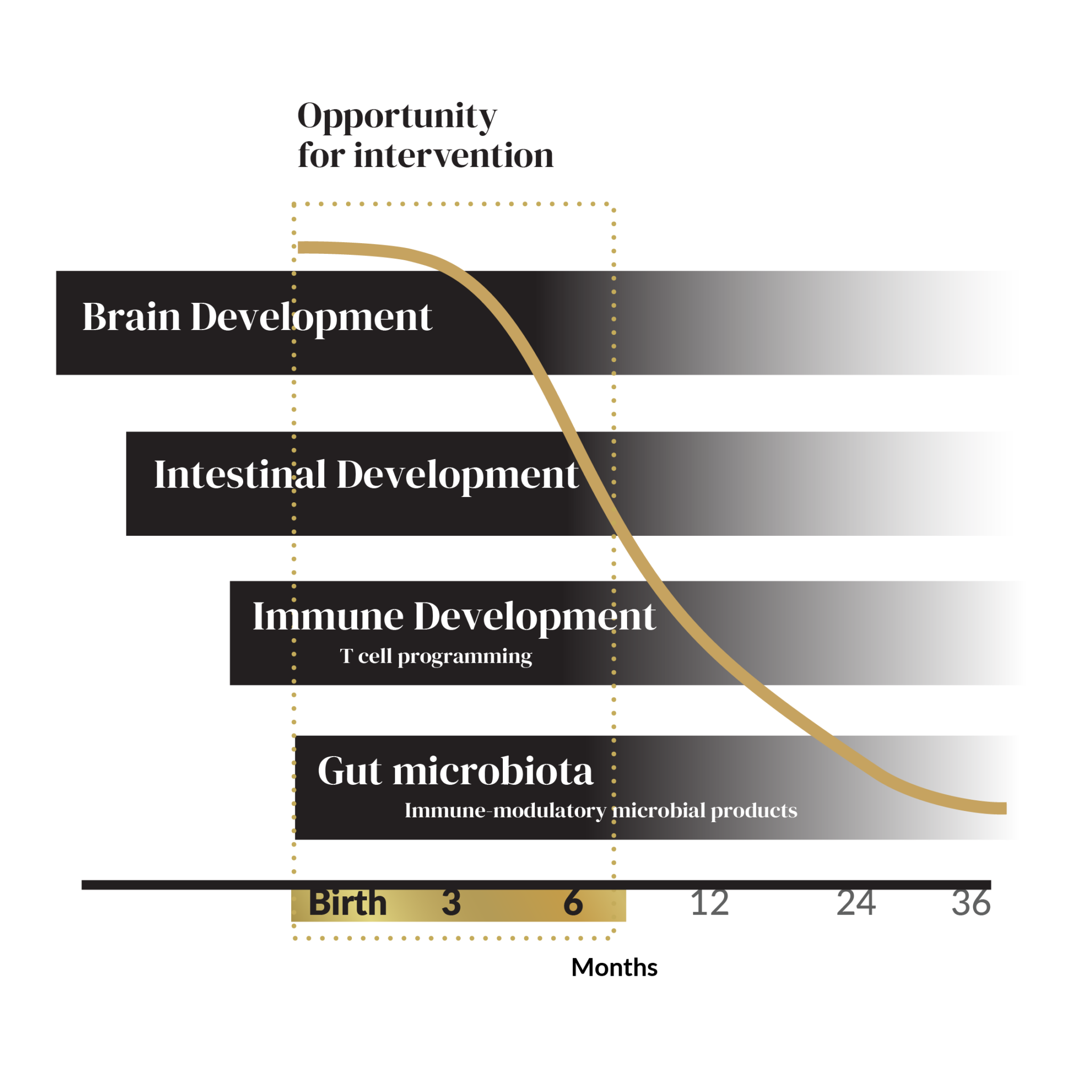 Opportunity for intervention

Brain Development

Intestinal Development

Immune Development
T cell programming

Gut microbiota
Immune-modulatory microbial products

Birth 3 6 12 24 36

Months